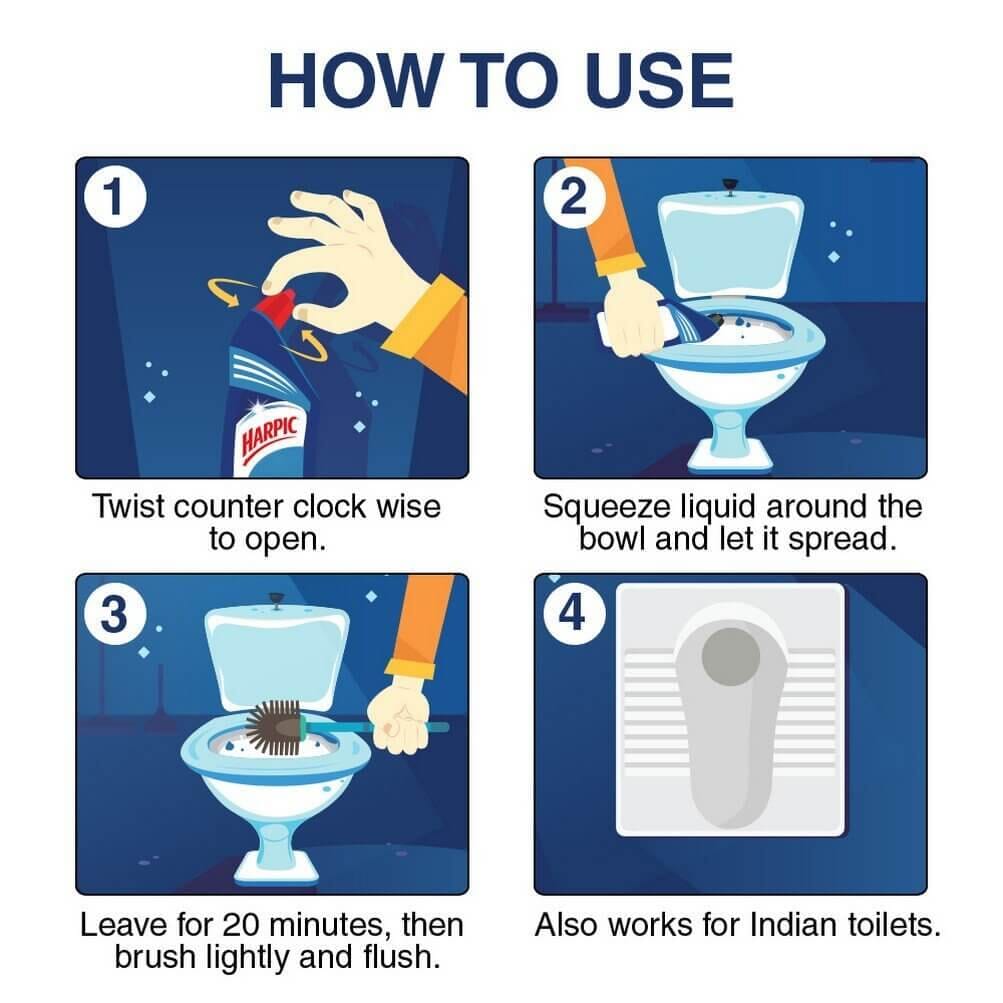 HOW TO USE

1

HARPIC

Twist counter clock wise to open.

2

Squeeze liquid around the bowl and let it spread.

3

Leave for 20 minutes, then brush lightly and flush.

4

Also works for Indian toilets.