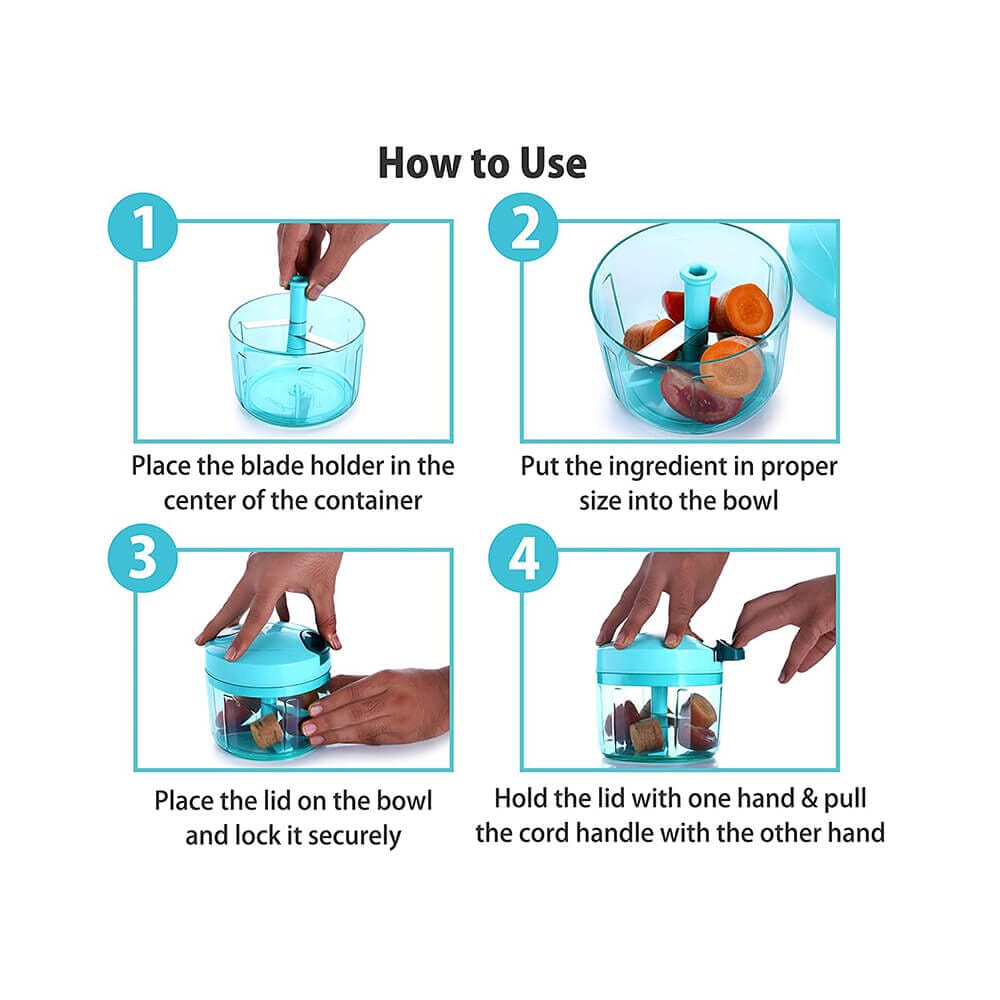 How to Use

1

Place the blade holder in the center of the container

2

Put the ingredient in proper size into the bowl

3

Place the lid on the bowl and lock it securely

4

Hold the lid with one hand & pull the cord handle with the other hand